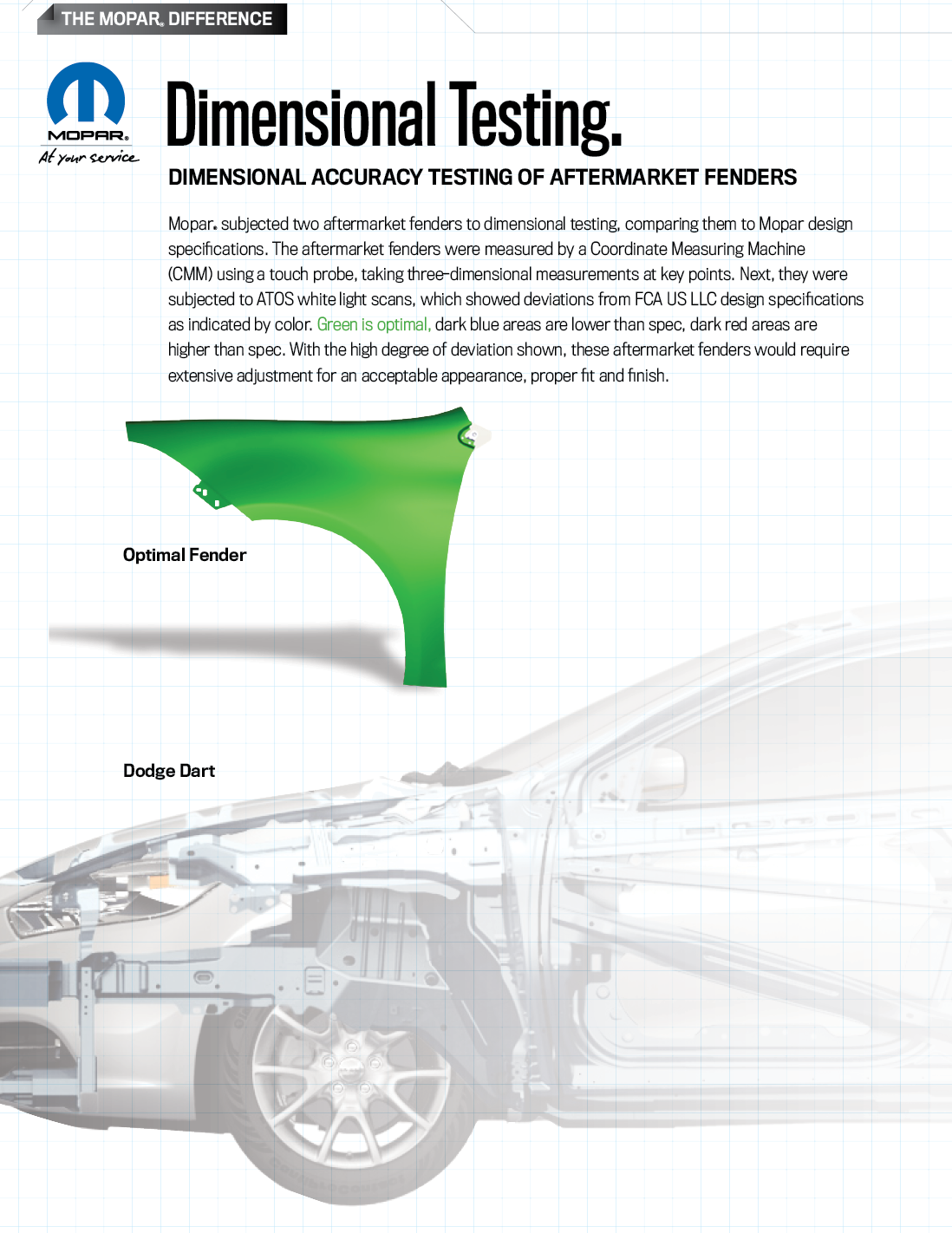 THE MOPAR® DIFFERENCE

MOPAR®
At your service

Dimensional Testing.

DIMENSIONAL ACCURACY TESTING OF AFTERMARKET FENDERS

Mopar® subjected two aftermarket fenders to dimensional testing, comparing them to Mopar design specifications. The aftermarket fenders were measured by a Coordinate Measuring Machine (CMM) using a touch probe, taking three-dimensional measurements at key points. Next, they were subjected to ATOS white light scans, which showed deviations from FCA US LLC design specifications as indicated by color. Green is optimal, dark blue areas are lower than spec, dark red areas are higher than spec. With the high degree of deviation shown, these aftermarket fenders would require extensive adjustment for an acceptable appearance, proper fit and finish.

Optimal Fender

Dodge Dart